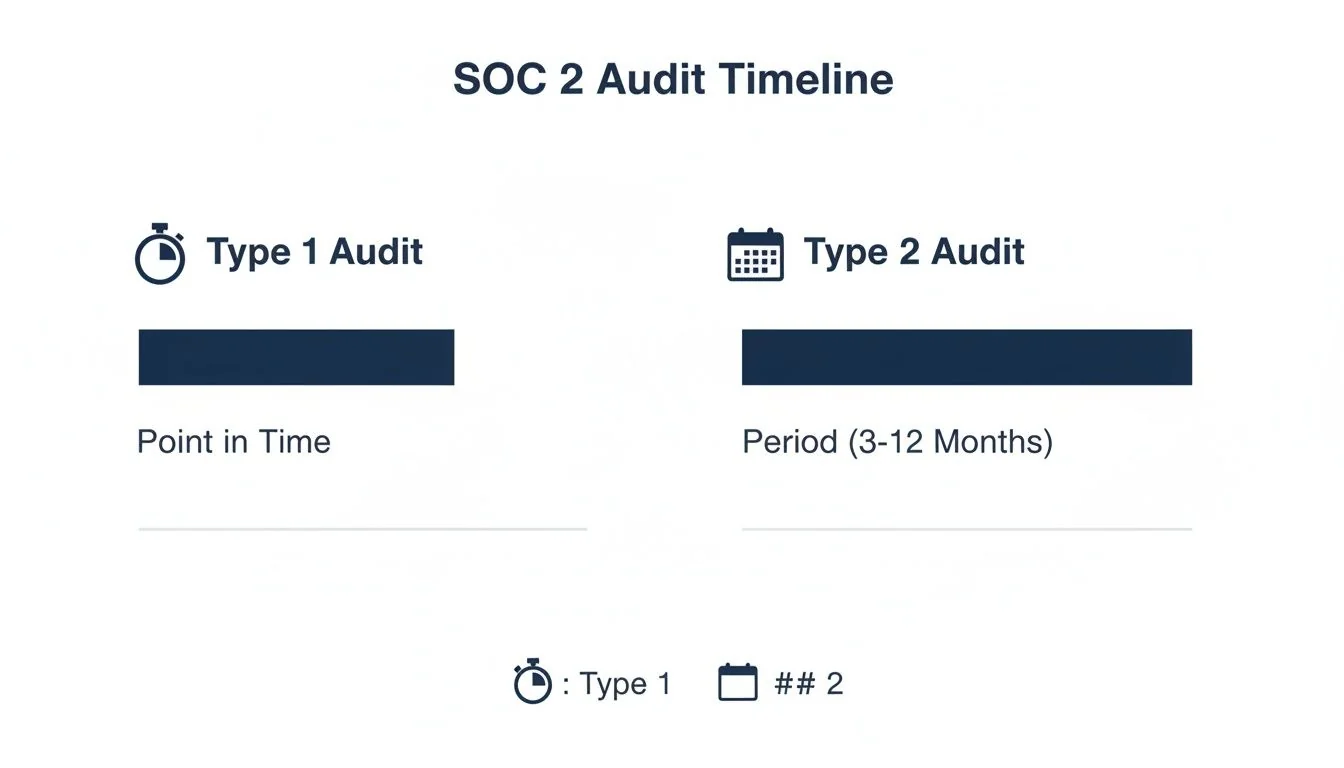 SOC 2 Audit Timeline

Type 1 Audit

Point in Time

Type 2 Audit

Period (3-12 Months)

: Type 1 ## 2