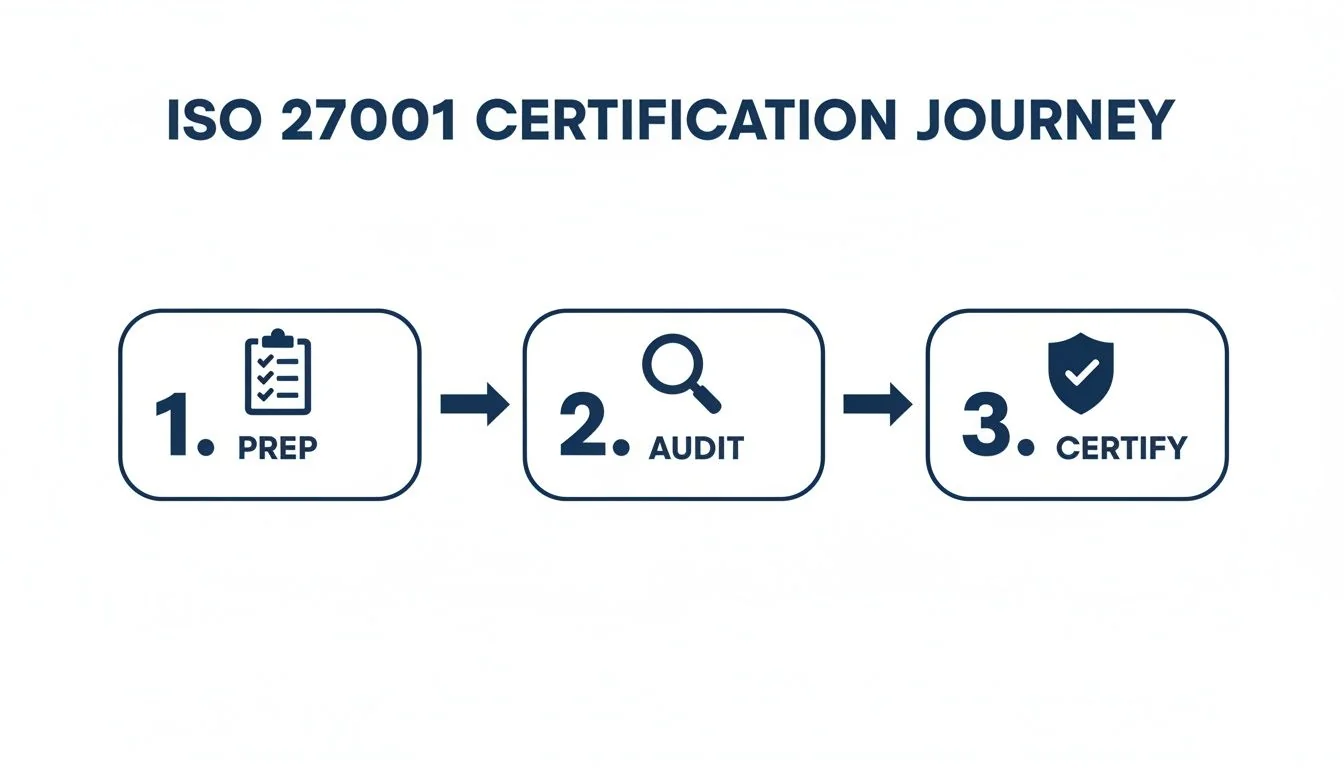 ISO 27001 CERTIFICATION JOURNEY

1. PREP

2. AUDIT

3. CERTIFY